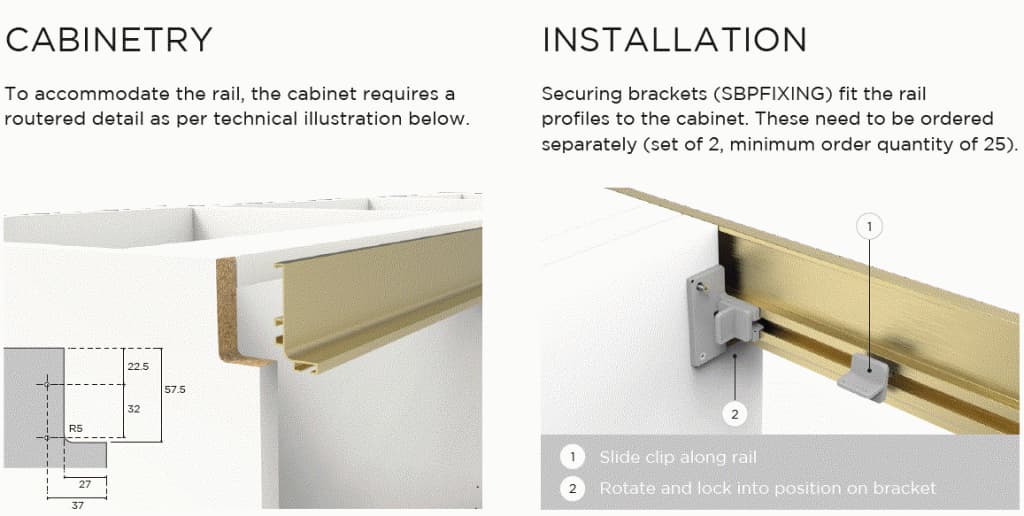 CABINETRY

To accommodate the rail, the cabinet requires a routered detail as per technical illustration below.

22.5

57.5

32

R5

27

37

INSTALLATION

Securing brackets (SBPFIXING) fit the rail profiles to the cabinet. These need to be ordered separately (set of 2, minimum order quantity of 25).

1

2

1 Slide clip along rail

2 Rotate and lock into position on bracket